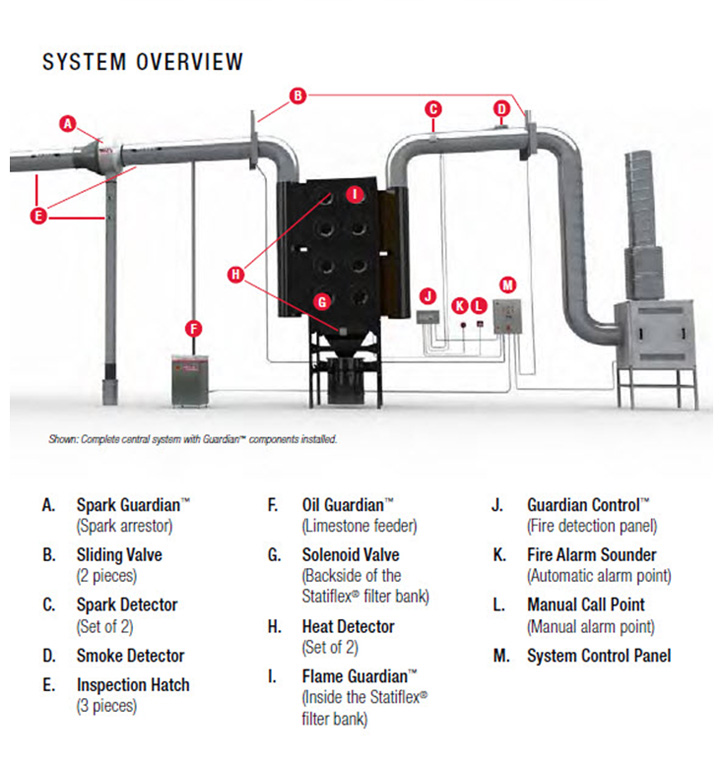 SYSTEM OVERVIEW

A

B

C

D

E

I

H

G

F

J

K

L

M

Shown: Complete central system with Guardian™ components installed.

A. Spark Guardian™
(Spark arrestor)

B. Sliding Valve
(2 pieces)

C. Spark Detector
(Set of 2)

D. Smoke Detector

E. Inspection Hatch
(3 pieces)

F. Oil Guardian™
(Limestone feeder)

G. Solenoid Valve
(Backside of the Statiflex® filter bank)

H. Heat Detector
(Set of 2)

I. Flame Guardian™
(Inside the Statiflex® filter bank)

J. Guardian Control™
(Fire detection panel)

K. Fire Alarm Sounder
(Automatic alarm point)

L. Manual Call Point
(Manual alarm point)

M. System Control Panel